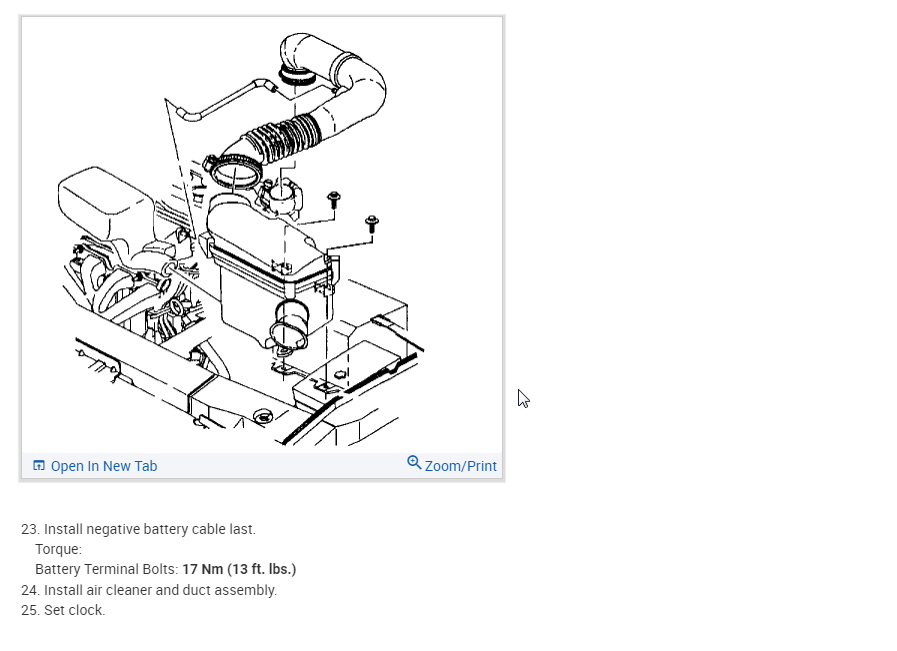 Open In New Tab

Zoom/Print

23. Install negative battery cable last.
Torque:
Battery Terminal Bolts: 17 Nm (13 ft. lbs.)
24. Install air cleaner and duct assembly.
25. Set clock.