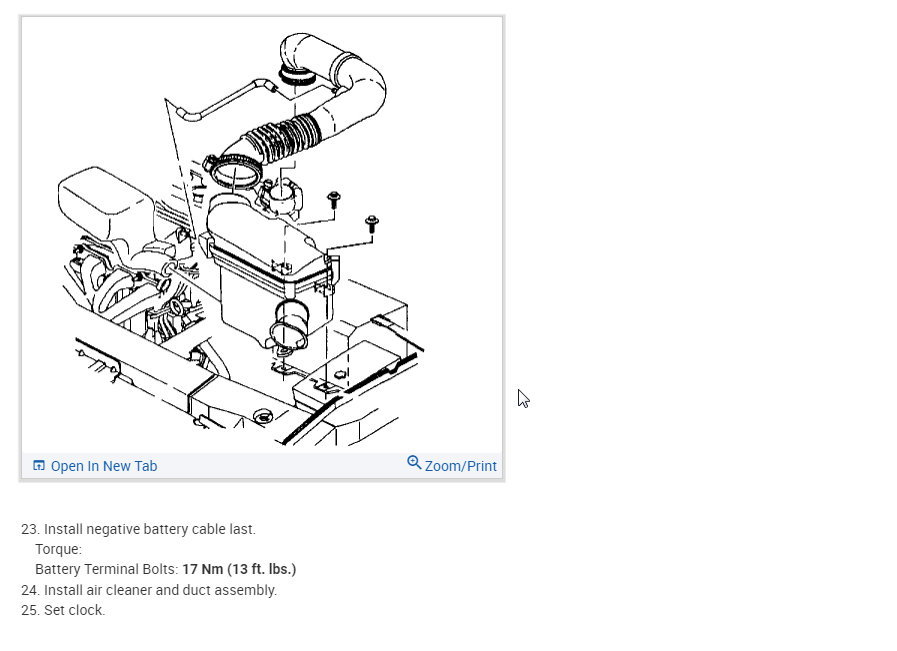 Open In New Tab
Zoom/Print

23. Install negative battery cable last.
Torque:
Battery Terminal Bolts: 17 Nm (13 ft. lbs.)
24. Install air cleaner and duct assembly.
25. Set clock.