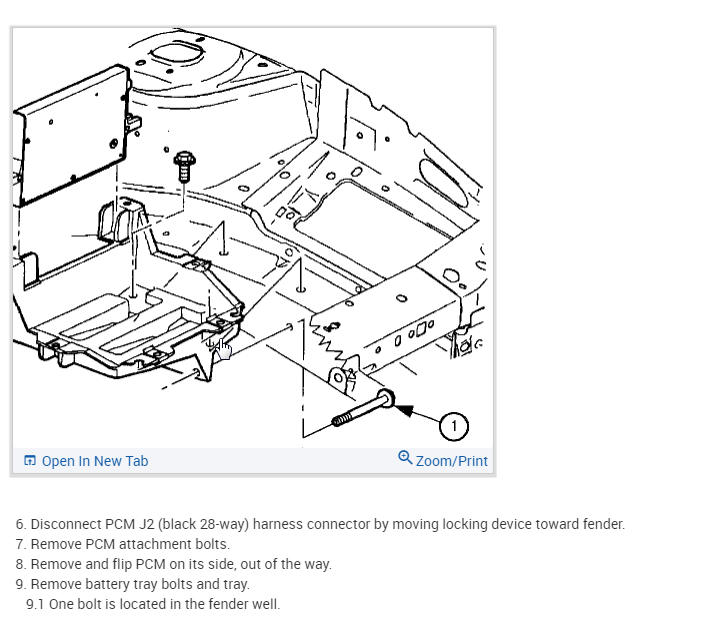 1

Open In New Tab

Zoom/Print

6. Disconnect PCM J2 (black 28-way) harness connector by moving locking device toward fender.
7. Remove PCM attachment bolts.
8. Remove and flip PCM on its side, out of the way.
9. Remove battery tray bolts and tray.
9.1 One bolt is located in the fender well.