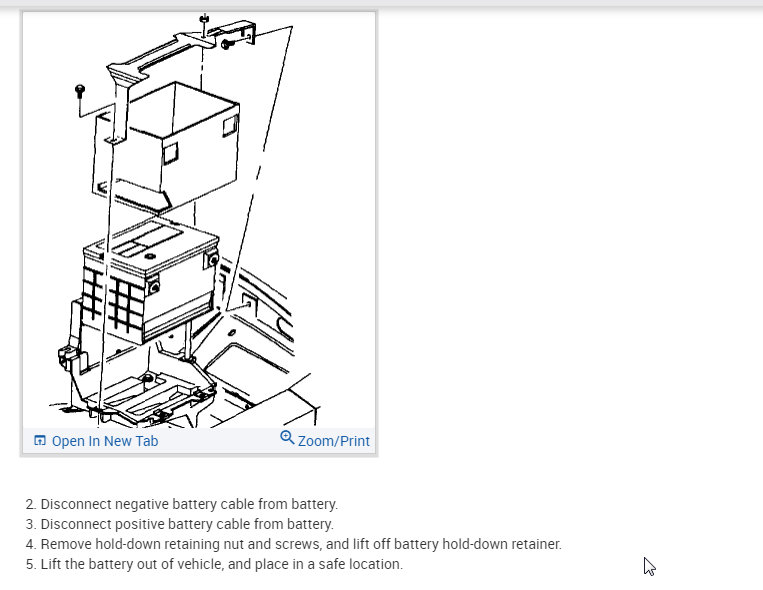 Open In New Tab
Zoom/Print

2. Disconnect negative battery cable from battery.
3. Disconnect positive battery cable from battery.
4. Remove hold-down retaining nut and screws, and lift off battery hold-down retainer.
5. Lift the battery out of vehicle, and place in a safe location.