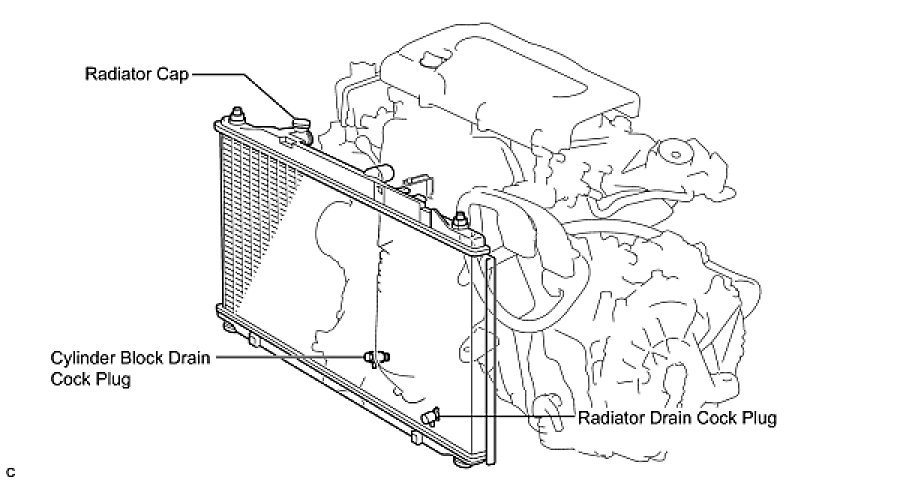 Radiator Cap

Cylinder Block Drain Cock Plug

Radiator Drain Cock Plug

C