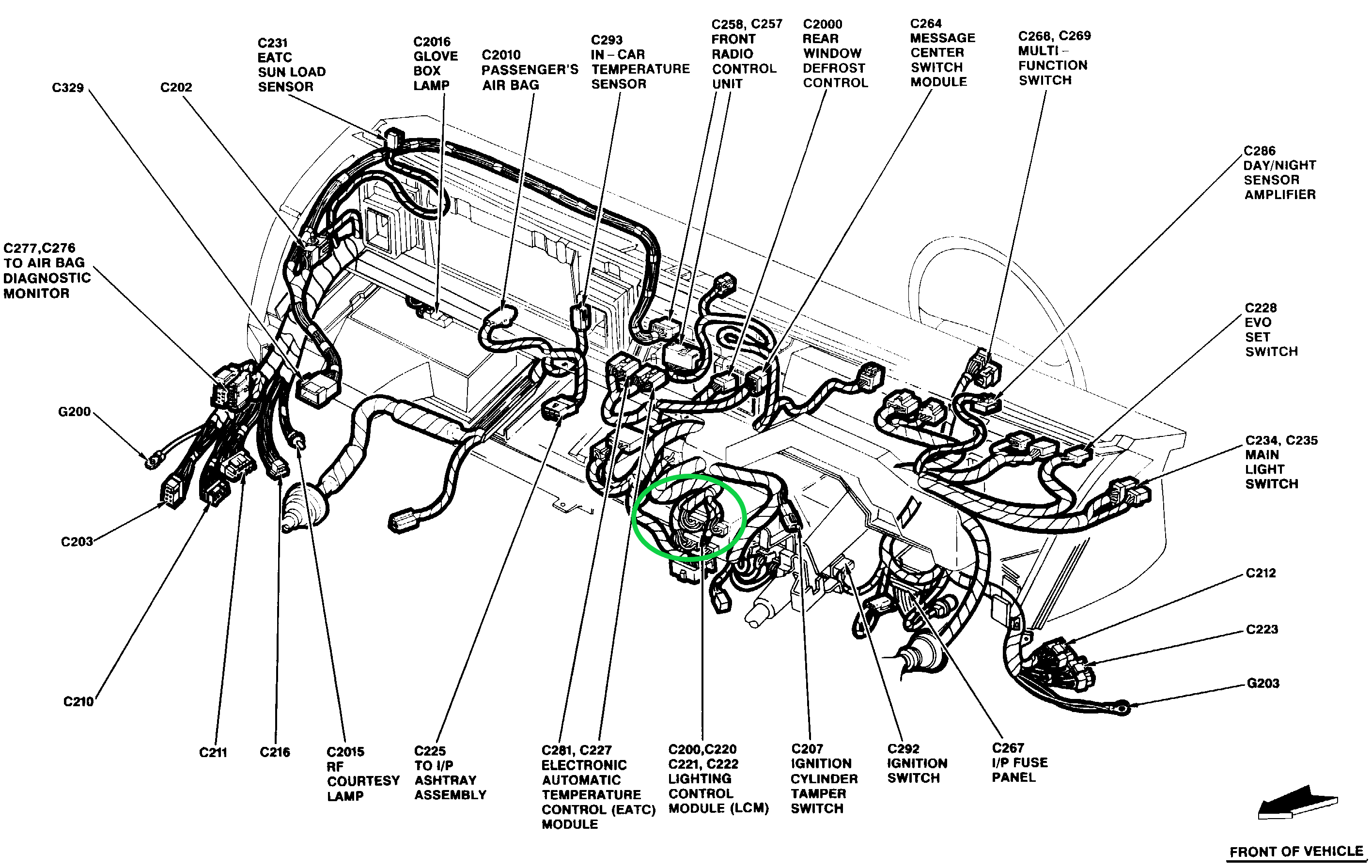 C329

C202

C231
EATC
SUN LOAD
SENSOR

C2016
GLOVE
BOX
LAMP

C2010
PASSENGER'S
AIR BAG

C293
IN – CAR
TEMPERATURE
SENSOR

C258, C257
FRONT
RADIO
CONTROL
UNIT

C2000
REAR
WINDOW
DEFROST
CONTROL

C264
MESSAGE
CENTER
SWITCH
MODULE

C268, C269
MULTI –
FUNCTION
SWITCH

C286
DAY/NIGHT
SENSOR
AMPLIFIER

C277,C276
TO AIR BAG
DIAGNOSTIC
MONITOR

C228
EVO
SET
SWITCH

G200

C234, C235
MAIN
LIGHT
SWITCH

C203

C212

C223

G203

C210

C211

C216

C2015
RF
COURTESY
LAMP

C225
TO I/P
ASHTRAY
ASSEMBLY

C281, C227
ELECTRONIC
AUTOMATIC
TEMPERATURE
CONTROL (EATC)
MODULE

C200,C220
C221, C222
LIGHTING
CONTROL
MODULE (LCM)

C207
IGNITION
CYLINDER
TAMPER
SWITCH

C292
IGNITION
SWITCH

C267
I/P FUSE
PANEL

FRONT OF VEHICLE