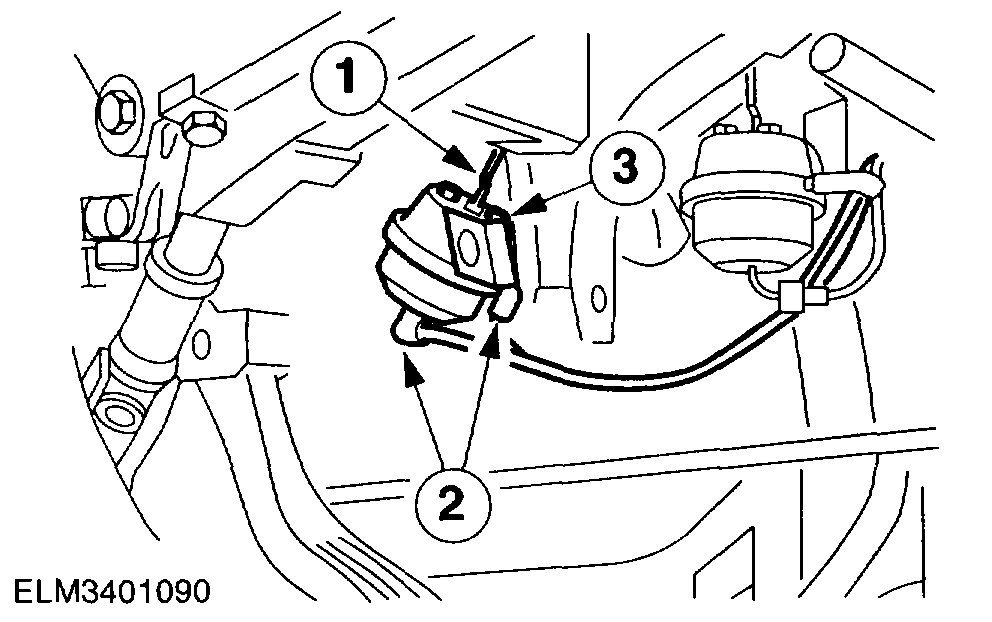 1
3
2
ELM3401090