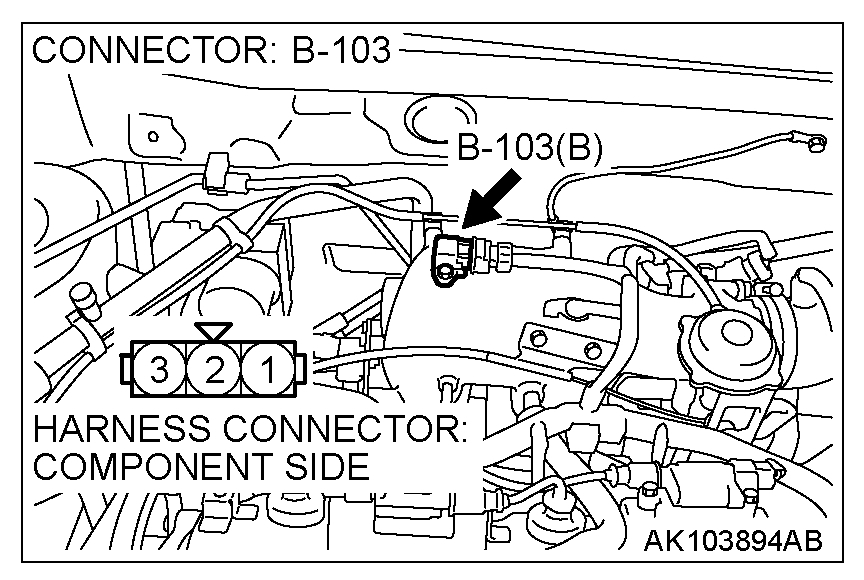 CONNECTOR: B-103

B-103(B)

3 2 1

HARNESS CONNECTOR: COMPONENT SIDE

AK103894AB