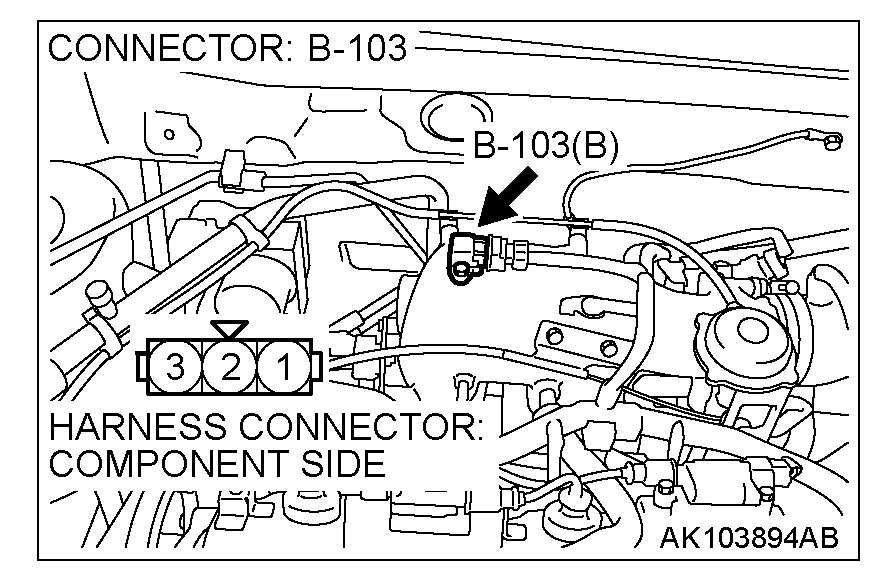 CONNECTOR: B-103

B-103(B)

3 2 1

HARNESS CONNECTOR:
COMPONENT SIDE

AK103894AB