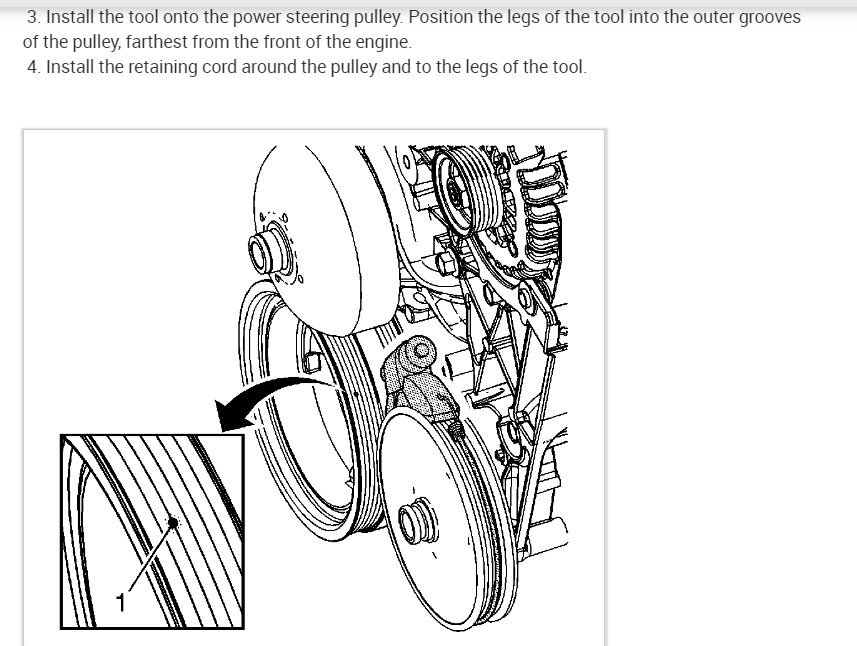 3. Install the tool onto the power steering pulley. Position the legs of the tool into the outer grooves of the pulley, farthest from the front of the engine.
4. Install the retaining cord around the pulley and to the legs of the tool.

1