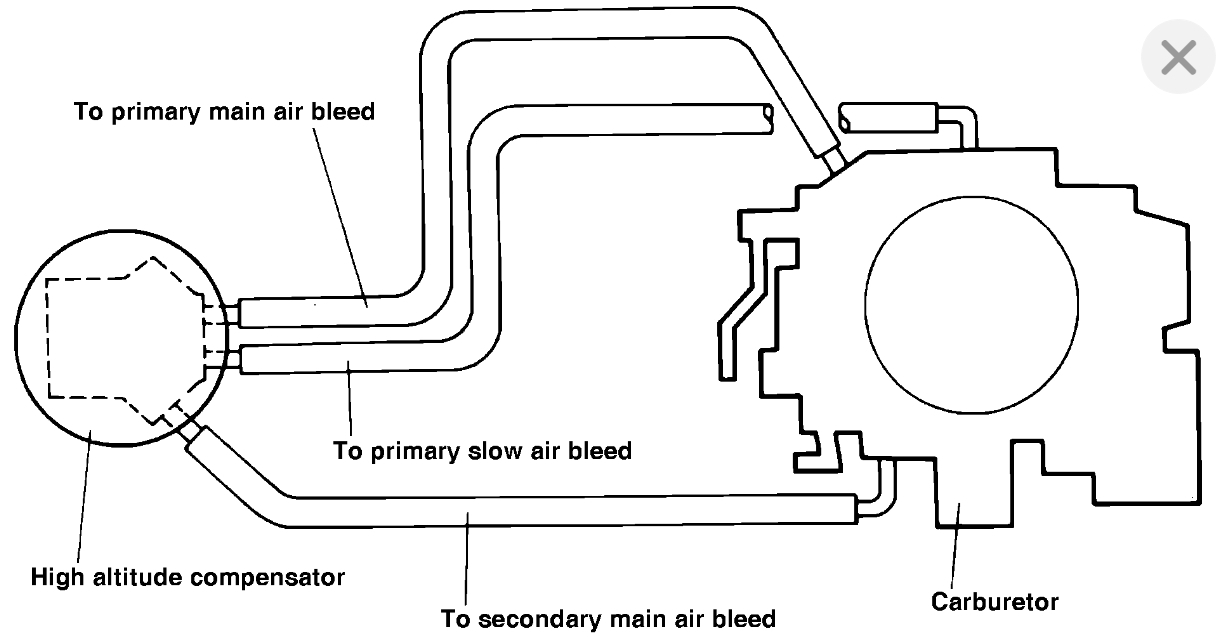 To primary main air bleed

To primary slow air bleed

High altitude compensator

To secondary main air bleed

Carburetor