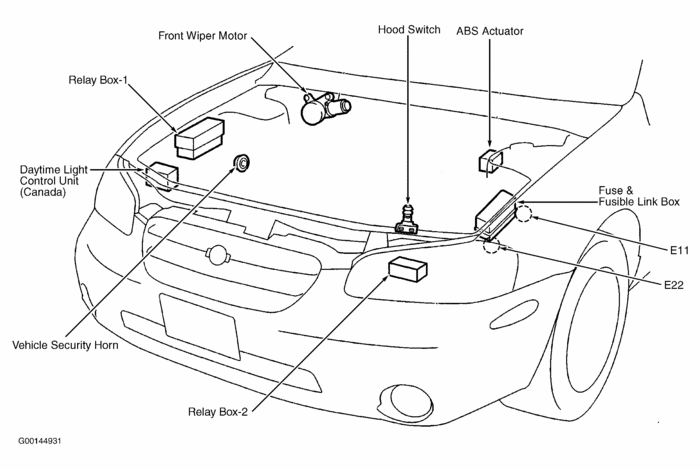 Front Wiper Motor

Hood Switch

ABS Actuator

Relay Box-1

Daytime Light Control Unit (Canada)

Fuse & Fusible Link Box

E11

E22

Vehicle Security Horn

Relay Box-2

G00144931