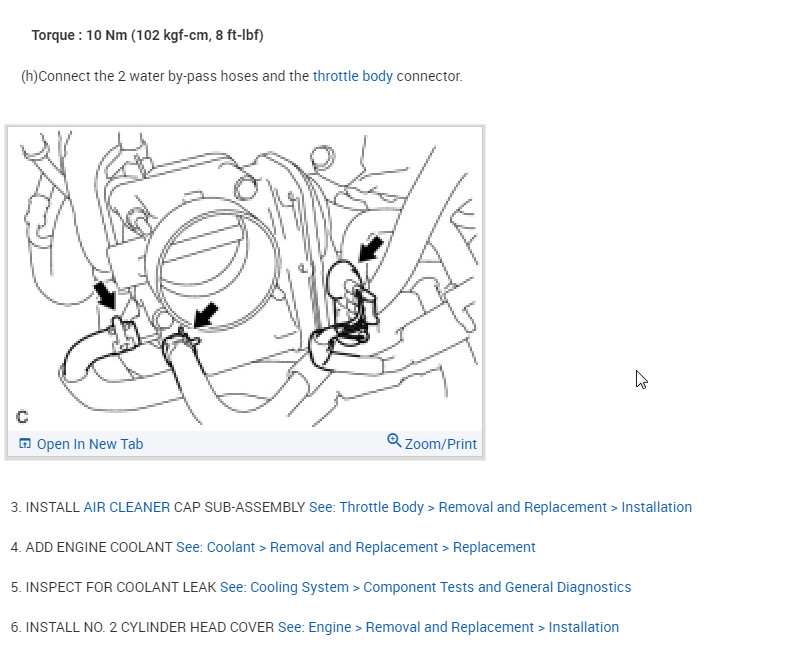 Torque : 10 Nm (102 kgf-cm, 8 ft-lbf)

(h)Connect the 2 water by-pass hoses and the throttle body connector.

C

Open In New Tab

Zoom/Print

3. INSTALL AIR CLEANER CAP SUB-ASSEMBLY See: Throttle Body > Removal and Replacement > Installation

4. ADD ENGINE COOLANT See: Coolant > Removal and Replacement > Replacement

5. INSPECT FOR COOLANT LEAK See: Cooling System > Component Tests and General Diagnostics

6. INSTALL NO. 2 CYLINDER HEAD COVER See: Engine > Removal and Replacement > Installation