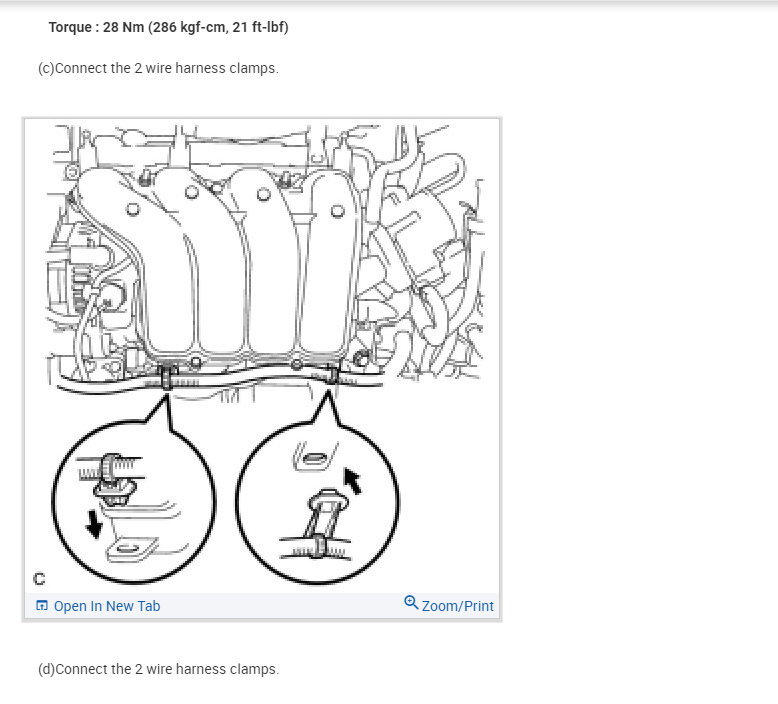 Torque : 28 Nm (286 kgf-cm, 21 ft-lbf)

(c)Connect the 2 wire harness clamps.

C

Open In New Tab

Zoom/Print

(d)Connect the 2 wire harness clamps.