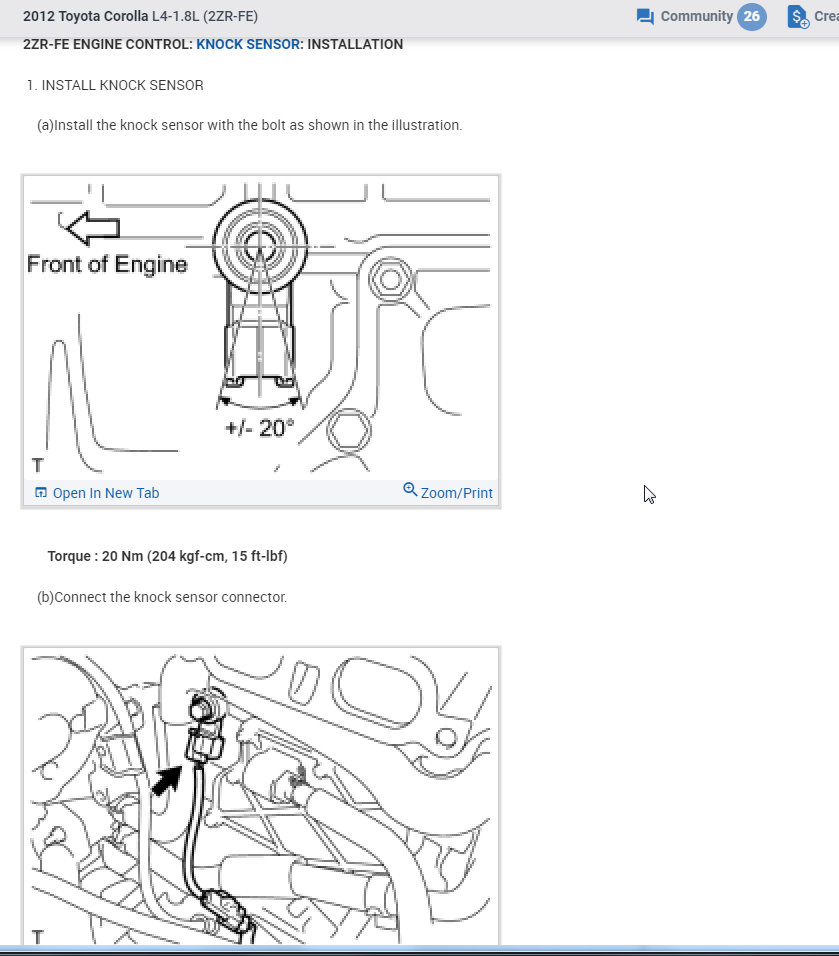 2012 Toyota Corolla L4-1.8L (2ZR-FE)

Community 26

Crea

2ZR-FE ENGINE CONTROL: KNOCK SENSOR: INSTALLATION

1. INSTALL KNOCK SENSOR

(a)Install the knock sensor with the bolt as shown in the illustration.

Front of Engine

+/- 20°

T

Open In New Tab

Zoom/Print

Torque : 20 Nm (204 kgf-cm, 15 ft-lbf)

(b)Connect the knock sensor connector.

T