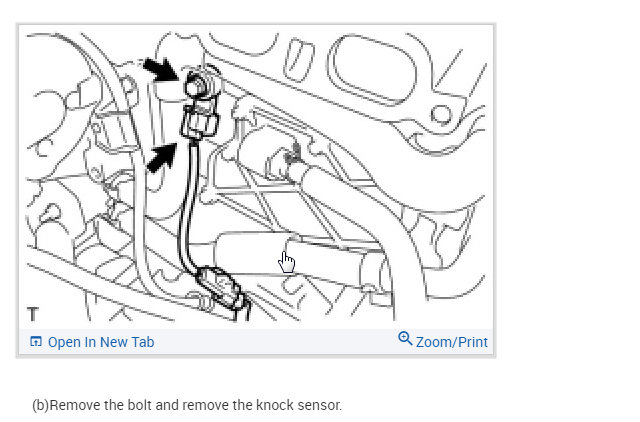 T

Open In New Tab

Zoom/Print

(b)Remove the bolt and remove the knock sensor.