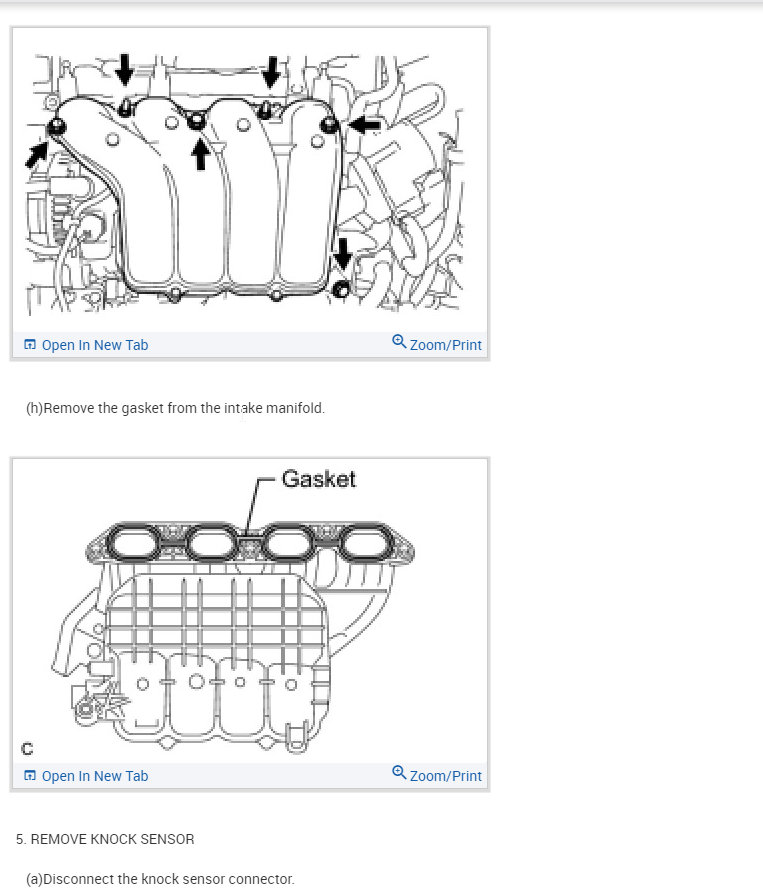 Open In New Tab

Zoom/Print

(h)Remove the gasket from the intake manifold.

Gasket

C

Open In New Tab

Zoom/Print

5. REMOVE KNOCK SENSOR

(a)Disconnect the knock sensor connector.