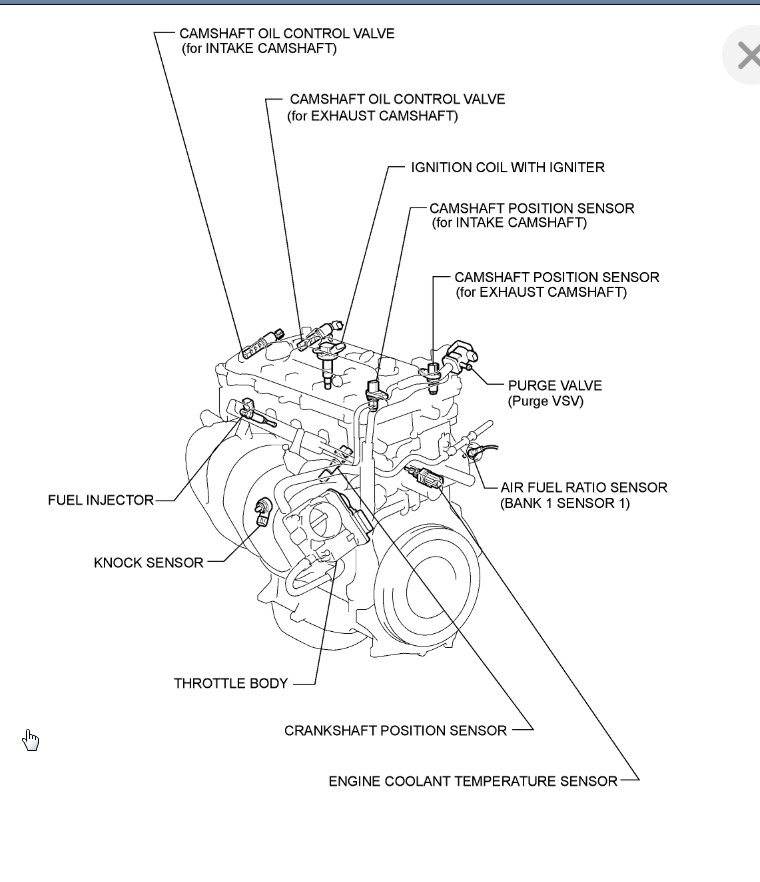 CAMSHAFT OIL CONTROL VALVE
(for INTAKE CAMSHAFT)

CAMSHAFT OIL CONTROL VALVE
(for EXHAUST CAMSHAFT)

IGNITION COIL WITH IGNITER

CAMSHAFT POSITION SENSOR
(for INTAKE CAMSHAFT)

CAMSHAFT POSITION SENSOR
(for EXHAUST CAMSHAFT)

PURGE VALVE
(Purge VSV)

AIR FUEL RATIO SENSOR
(BANK 1 SENSOR 1)

FUEL INJECTOR

KNOCK SENSOR

THROTTLE BODY

CRANKSHAFT POSITION SENSOR

ENGINE COOLANT TEMPERATURE SENSOR