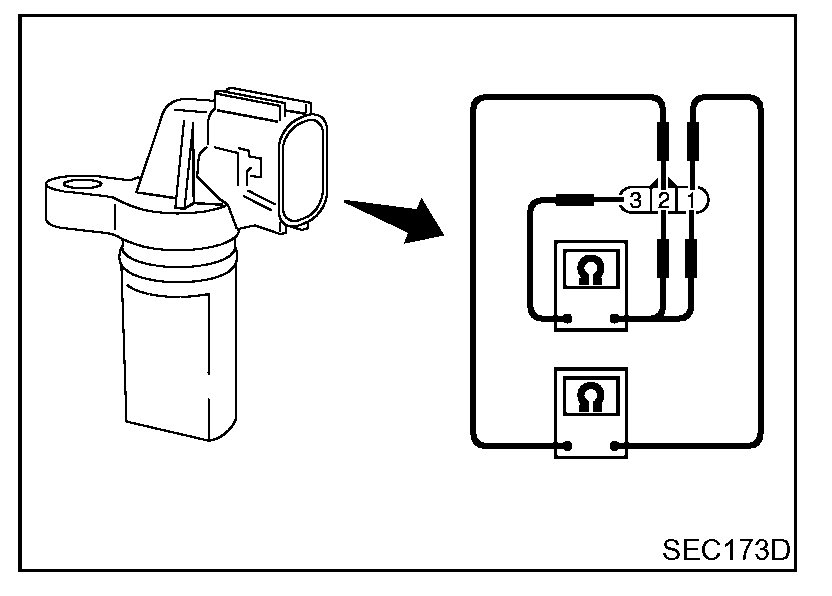 3 2 1

Ω

Ω

SEC173D