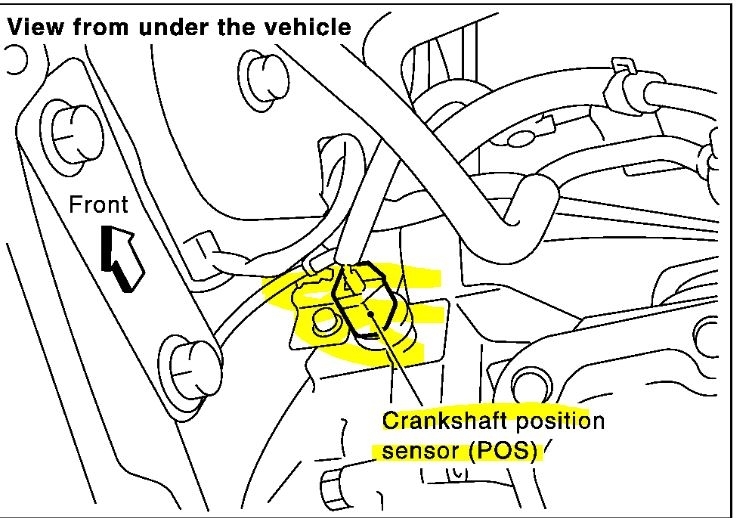 View from under the vehicle

Front

Crankshaft position sensor (POS)