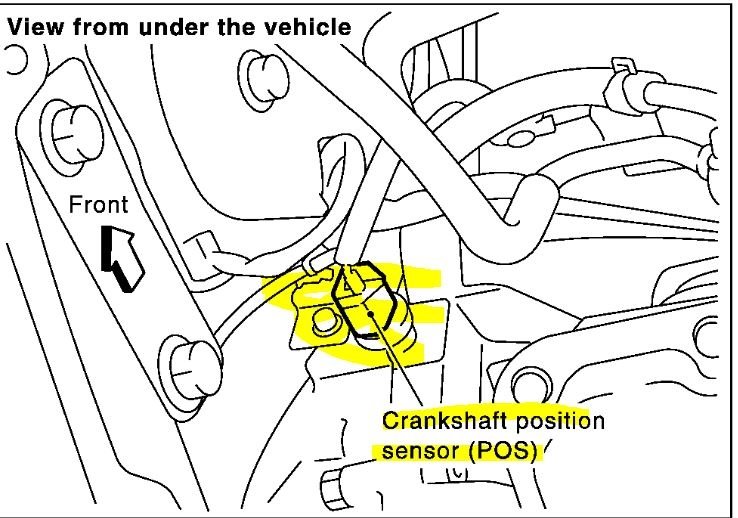 View from under the vehicle

Front

Crankshaft position sensor (POS)