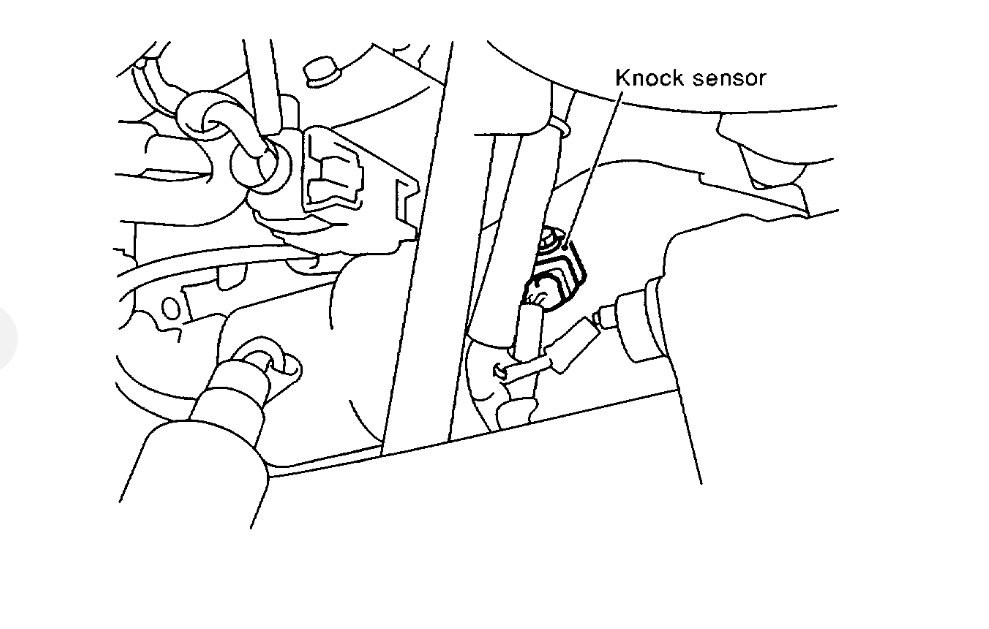 Knock sensor