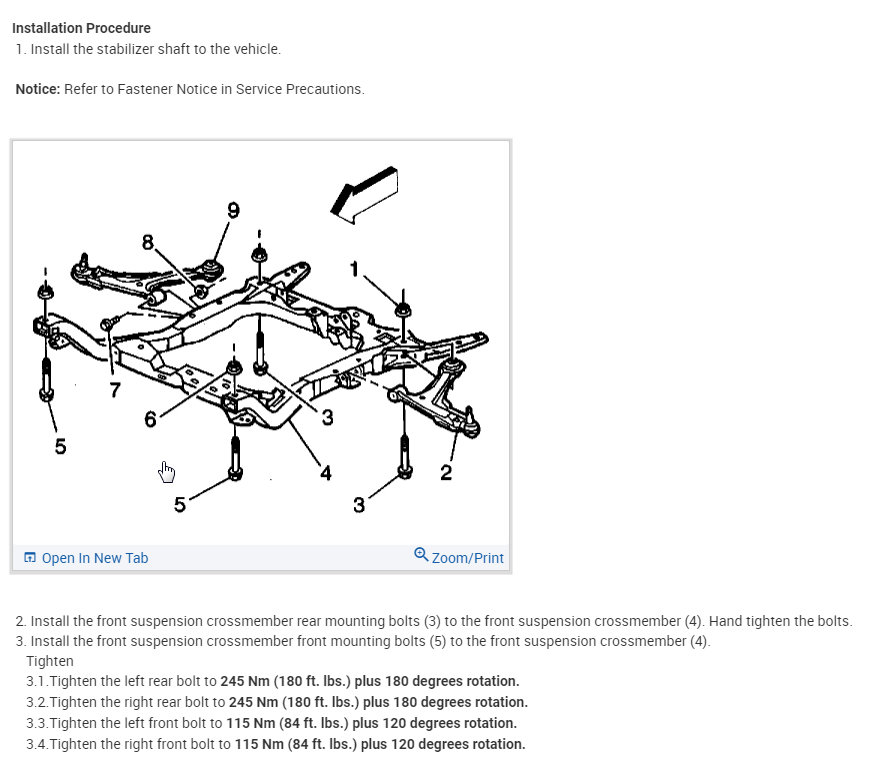 Installation Procedure
1. Install the stabilizer shaft to the vehicle.

Notice: Refer to Fastener Notice in Service Precautions.

9
8
1
7
6
3
5
4
2
5
3

Open In New Tab
Zoom/Print

2. Install the front suspension crossmember rear mounting bolts (3) to the front suspension crossmember (4). Hand tighten the bolts.
3. Install the front suspension crossmember front mounting bolts (5) to the front suspension crossmember (4).
Tighten
3.1.Tighten the left rear bolt to 245 Nm (180 ft. lbs.) plus 180 degrees rotation.
3.2.Tighten the right rear bolt to 245 Nm (180 ft. lbs.) plus 180 degrees rotation.
3.3.Tighten the left front bolt to 115 Nm (84 ft. lbs.) plus 120 degrees rotation.
3.4.Tighten the right front bolt to 115 Nm (84 ft. lbs.) plus 120 degrees rotation.