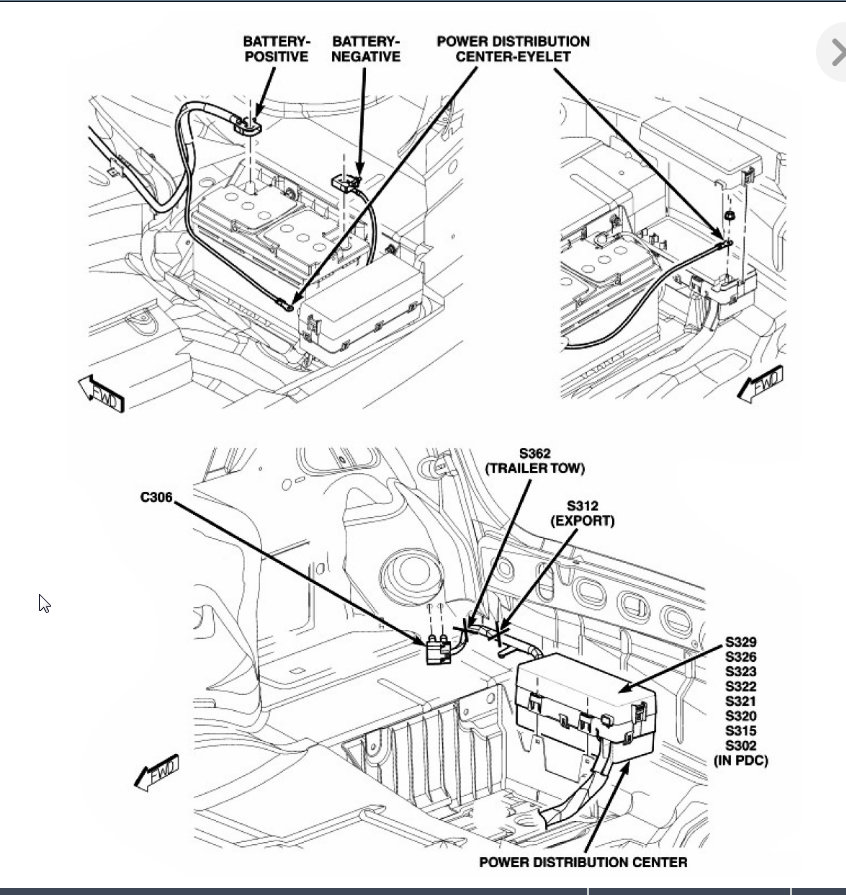 BATTERY-POSITIVE
BATTERY-NEGATIVE
POWER DISTRIBUTION CENTER-EYELET

FWD

FWD

S362 (TRAILER TOW)
C306
S312 (EXPORT)
S329
S326
S323
S322
S321
S320
S315
S302
(IN PDC)

FWD

POWER DISTRIBUTION CENTER