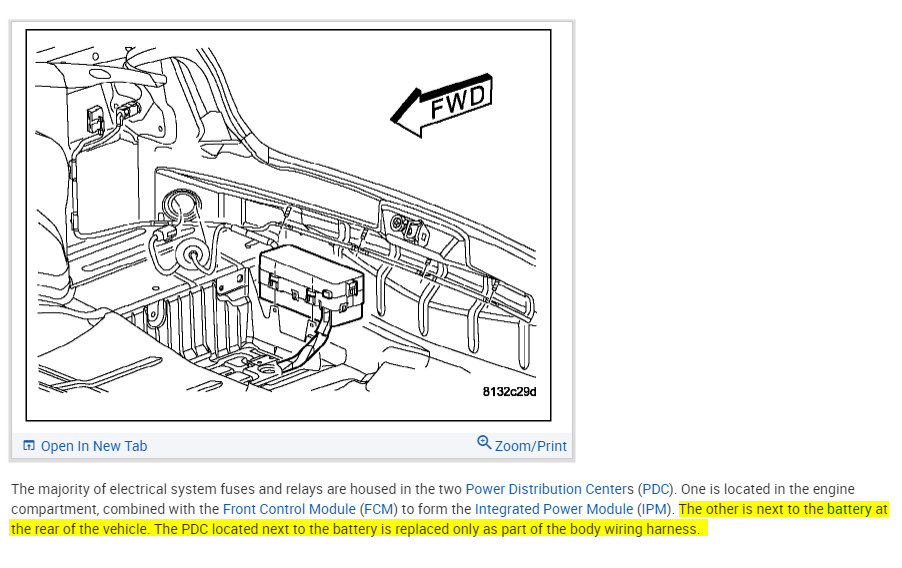 FWD

8132c29d

Open In New Tab

Zoom/Print

The majority of electrical system fuses and relays are housed in the two Power Distribution Centers (PDC). One is located in the engine compartment, combined with the Front Control Module (FCM) to form the Integrated Power Module (IPM). The other is next to the battery at the rear of the vehicle. The PDC located next to the battery is replaced only as part of the body wiring harness.