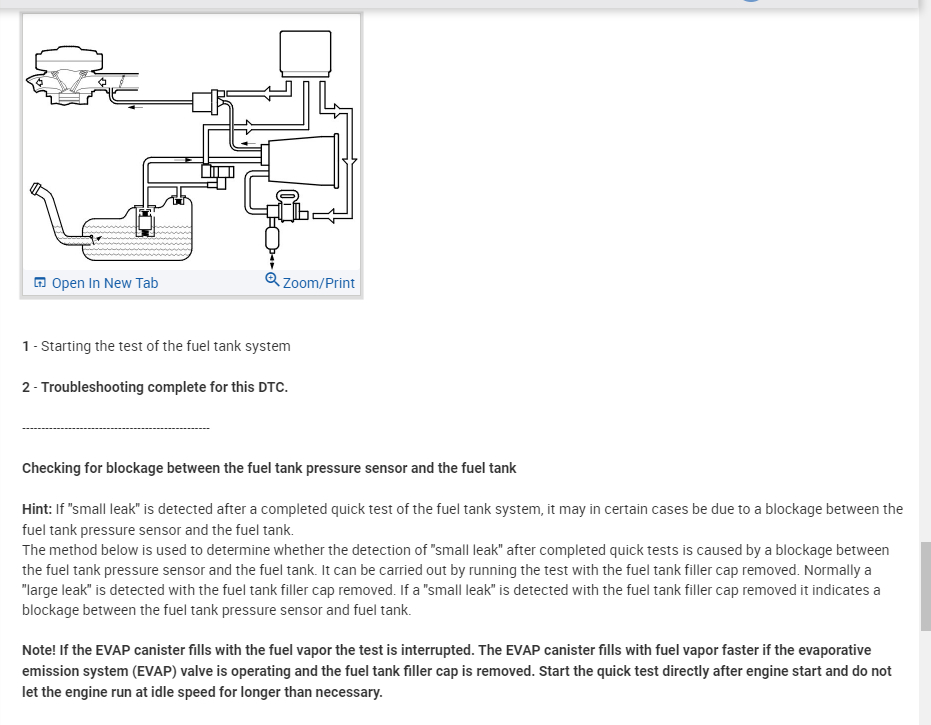 Open In New Tab
Zoom/Print

1 - Starting the test of the fuel tank system

2 - Troubleshooting complete for this DTC.

------------------------------------------------

Checking for blockage between the fuel tank pressure sensor and the fuel tank

Hint: If "small leak" is detected after a completed quick test of the fuel tank system, it may in certain cases be due to a blockage between the fuel tank pressure sensor and the fuel tank.
The method below is used to determine whether the detection of "small leak" after completed quick tests is caused by a blockage between the fuel tank pressure sensor and the fuel tank. It can be carried out by running the test with the fuel tank filler cap removed. Normally a "large leak" is detected with the fuel tank filler cap removed. If a "small leak" is detected with the fuel tank filler cap removed it indicates a blockage between the fuel tank pressure sensor and fuel tank.

Note! If the EVAP canister fills with the fuel vapor the test is interrupted. The EVAP canister fills with fuel vapor faster if the evaporative emission system (EVAP) valve is operating and the fuel tank filler cap is removed. Start the quick test directly after engine start and do not let the engine run at idle speed for longer than necessary.