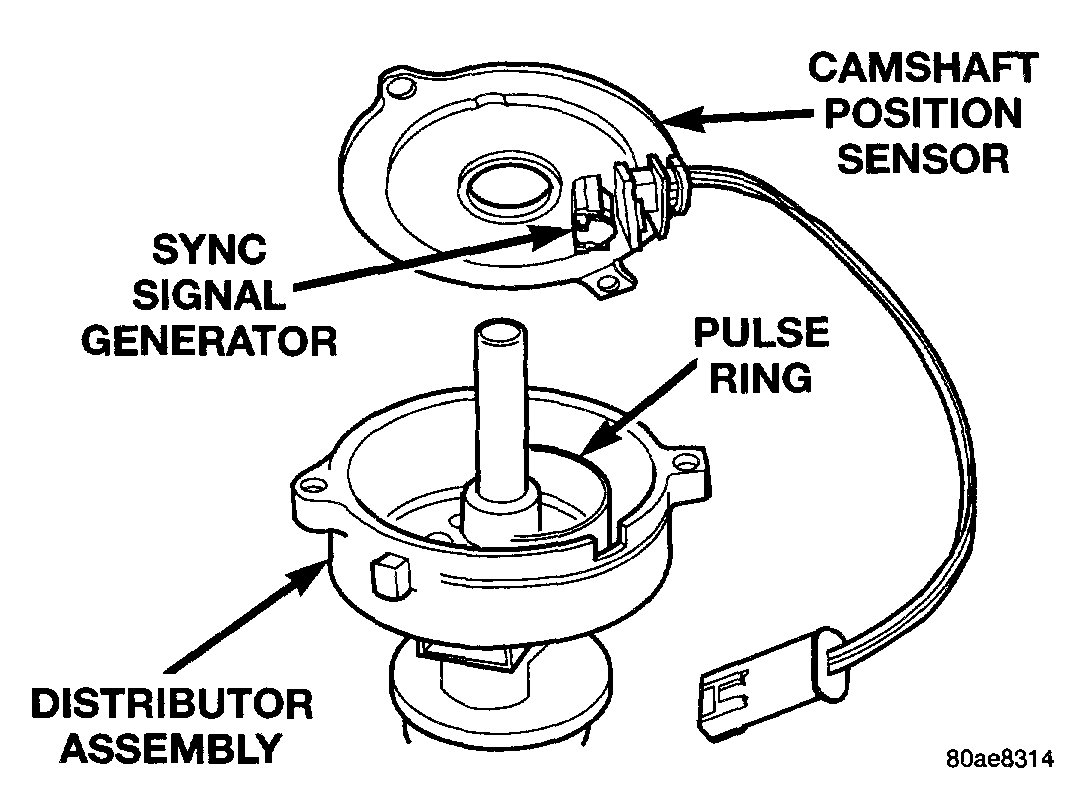 CAMSHAFT POSITION SENSOR

SYNC SIGNAL GENERATOR

PULSE RING

DISTRIBUTOR ASSEMBLY

80ae8314