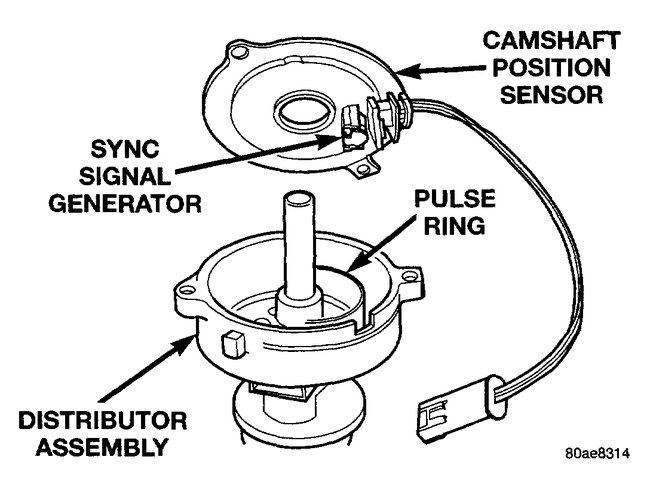 CAMSHAFT POSITION SENSOR

SYNC SIGNAL GENERATOR

PULSE RING

DISTRIBUTOR ASSEMBLY

80ae8314