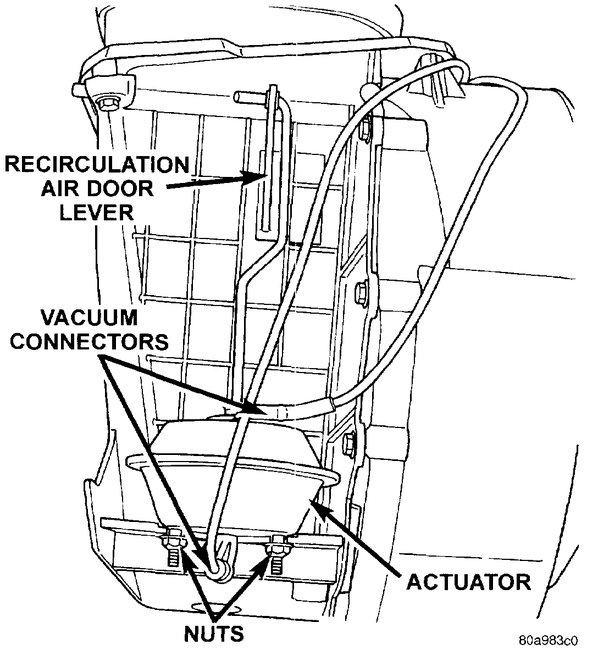 RECIRCULATION AIR DOOR LEVER

VACUUM CONNECTORS

ACTUATOR

NUTS

80a983c0