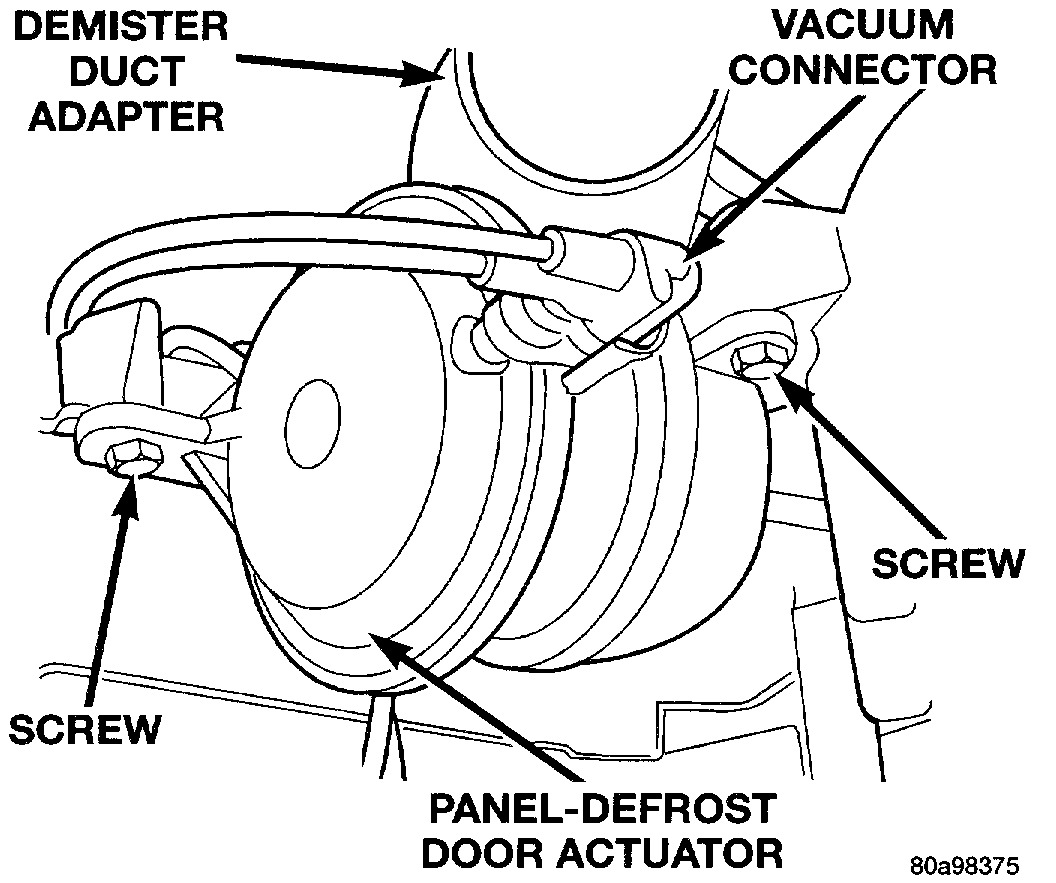 DEMISTER DUCT ADAPTER

VACUUM CONNECTOR

SCREW

SCREW

PANEL-DEFROST DOOR ACTUATOR

80a98375