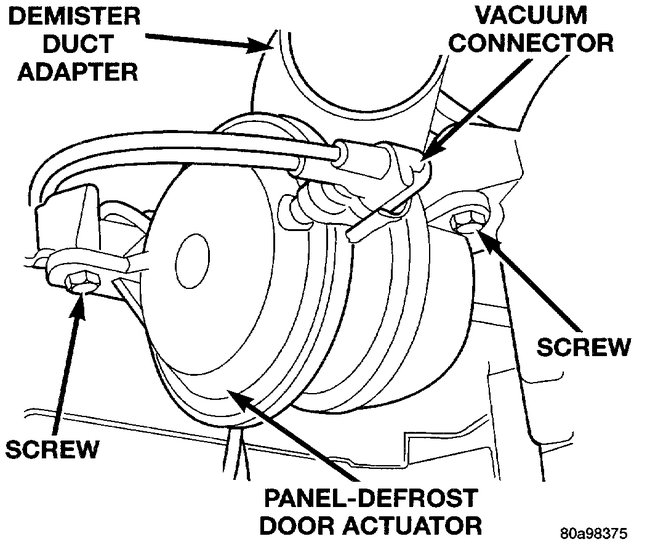 DEMISTER DUCT ADAPTER

VACUUM CONNECTOR

SCREW

SCREW

PANEL-DEFROST DOOR ACTUATOR

80a98375