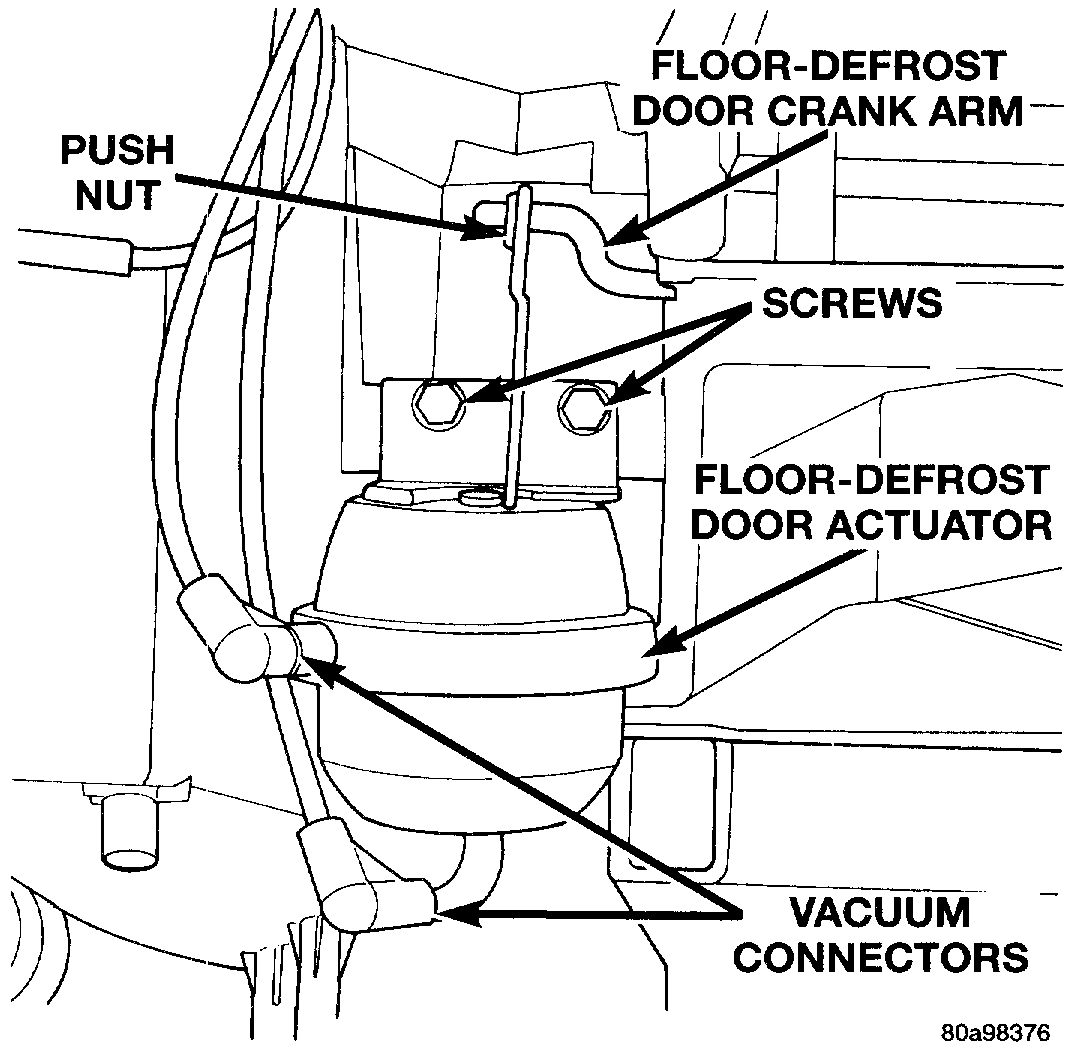 FLOOR-DEFROST DOOR CRANK ARM

PUSH NUT

SCREWS

FLOOR-DEFROST DOOR ACTUATOR

VACUUM CONNECTORS

80a98376