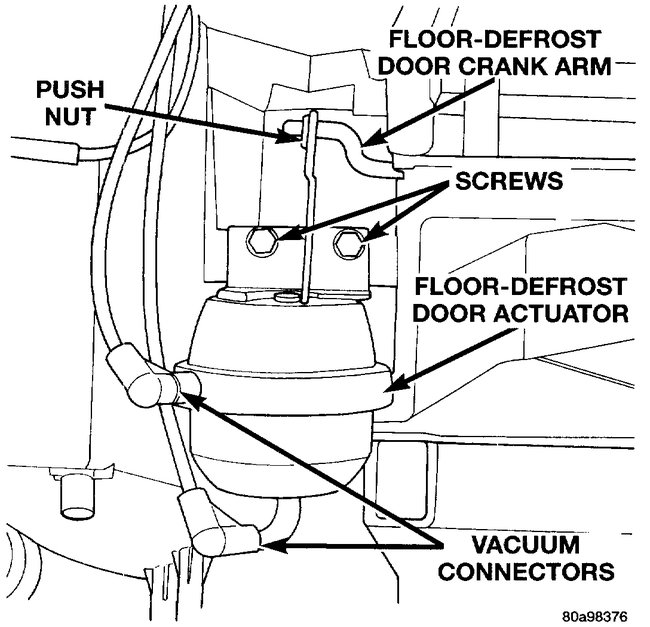 FLOOR-DEFROST DOOR CRANK ARM

PUSH NUT

SCREWS

FLOOR-DEFROST DOOR ACTUATOR

VACUUM CONNECTORS

80a98376