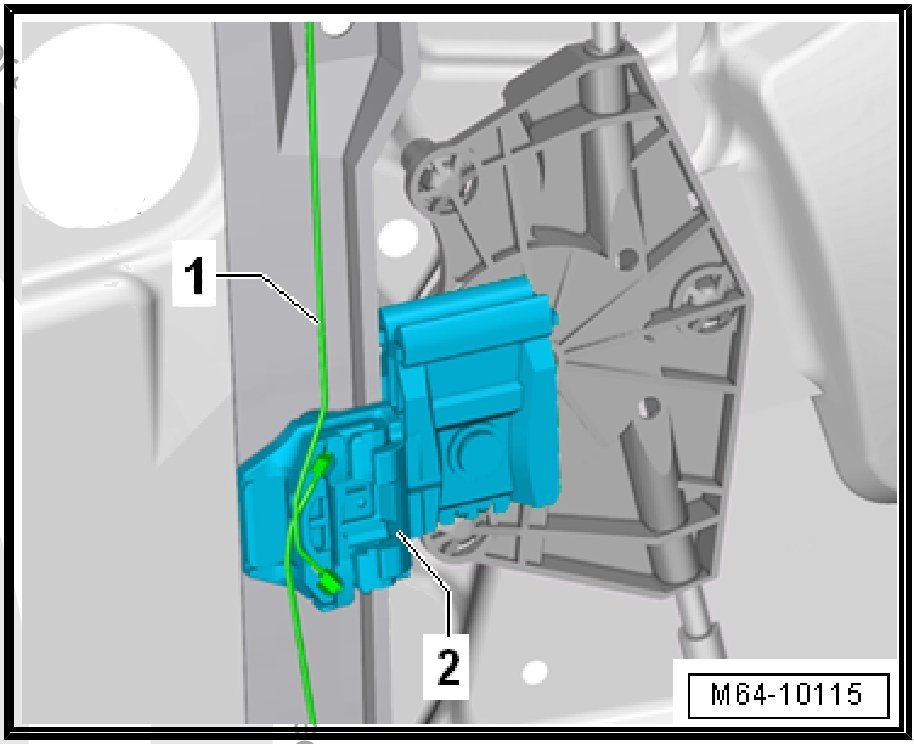 1

2

M64-10115