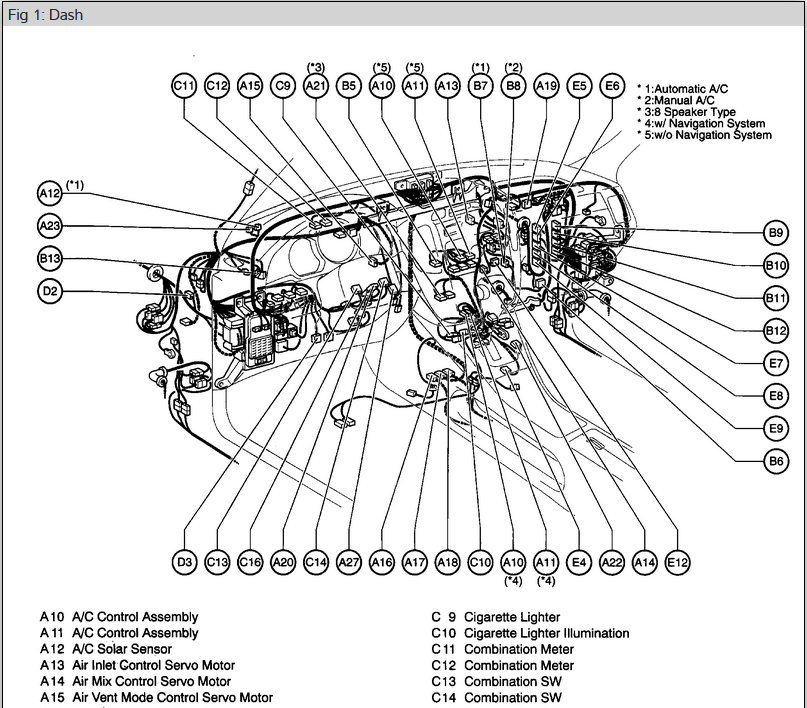 Fig 1: Dash

(*3) (*5) (*5) (*1) (*2)
C11 C12 A15 C9 A21 B5 A10 A11 A13 B7 B8 A19 E5 E6

* 1:Automatic A/C
* 2:Manual A/C
* 3:8 Speaker Type
* 4:w/ Navigation System
* 5:w/o Navigation System

A12 (*1)
A23
B13
D2

B9
B10
B11
B12
E7
E8
E9
B6

D3 C13 C16 A20 C14 A27 A16 A17 A18 C10 A10 A11 E4 A22 A14 E12
(*4) (*4)

A10 A/C Control Assembly
A11 A/C Control Assembly
A12 A/C Solar Sensor
A13 Air Inlet Control Servo Motor
A14 Air Mix Control Servo Motor
A15 Air Vent Mode Control Servo Motor

C 9 Cigarette Lighter
C10 Cigarette Lighter Illumination
C11 Combination Meter
C12 Combination Meter
C13 Combination SW
C14 Combination SW