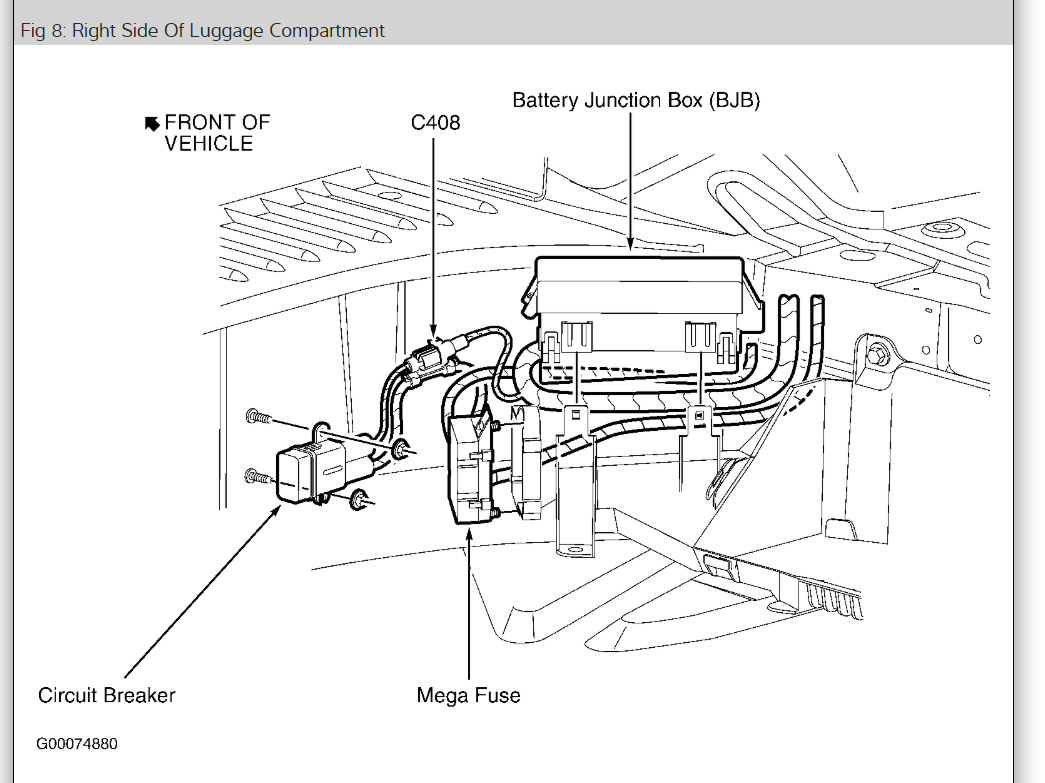 Fig 8: Right Side Of Luggage Compartment

FRONT OF VEHICLE

C408

Battery Junction Box (BJB)

Circuit Breaker

Mega Fuse

G00074880