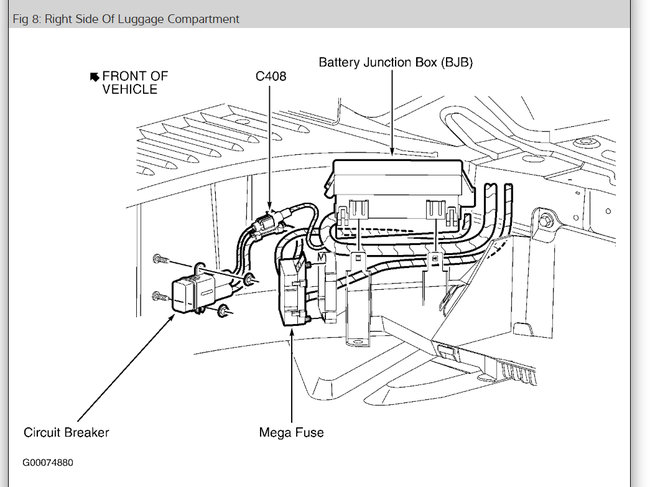 Fig 8: Right Side Of Luggage Compartment

FRONT OF VEHICLE

C408

Battery Junction Box (BJB)

Circuit Breaker

Mega Fuse

G00074880