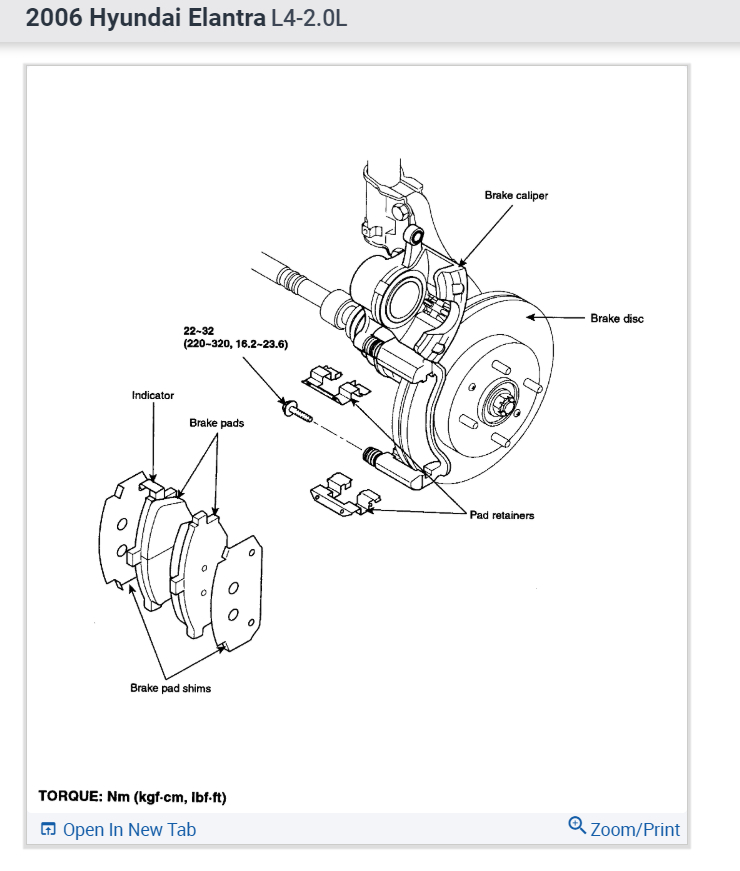 2006 Hyundai Elantra L4-2.0L

Brake caliper

Brake disc

22~32
(220~320, 16.2~23.6)

Indicator

Brake pads

Pad retainers

Brake pad shims

TORQUE: Nm (kgf·cm, lbf·ft)

Open In New Tab

Zoom/Print