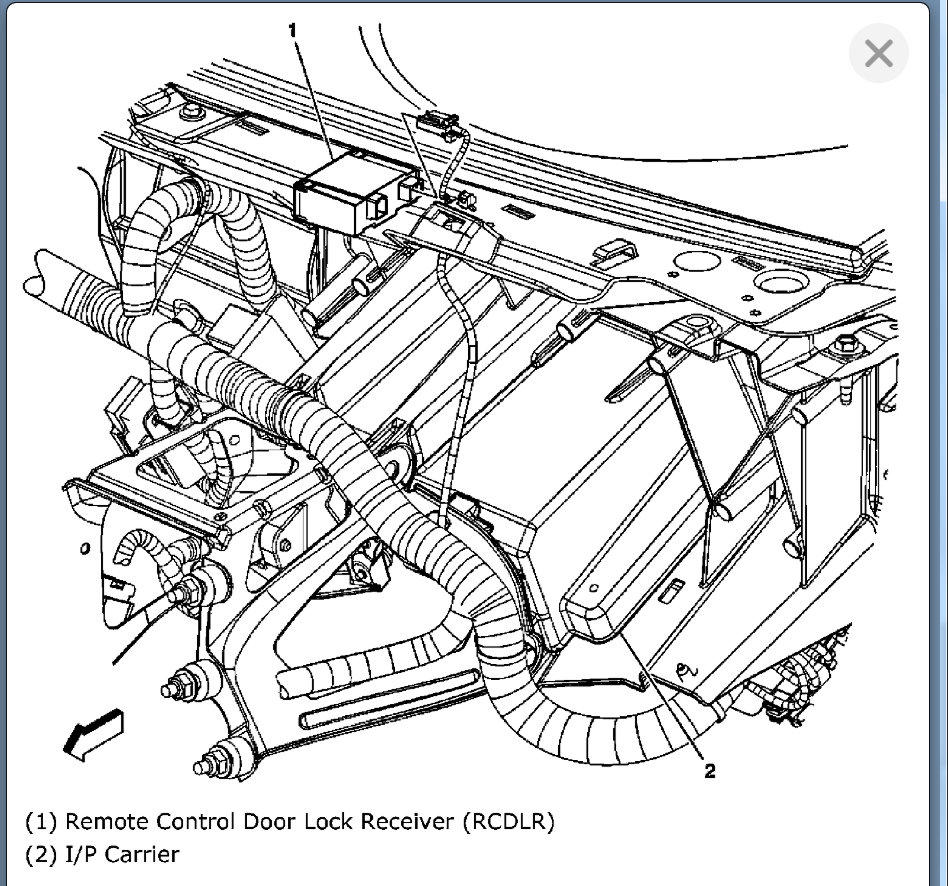 1

2

(1) Remote Control Door Lock Receiver (RCDLR)
(2) I/P Carrier