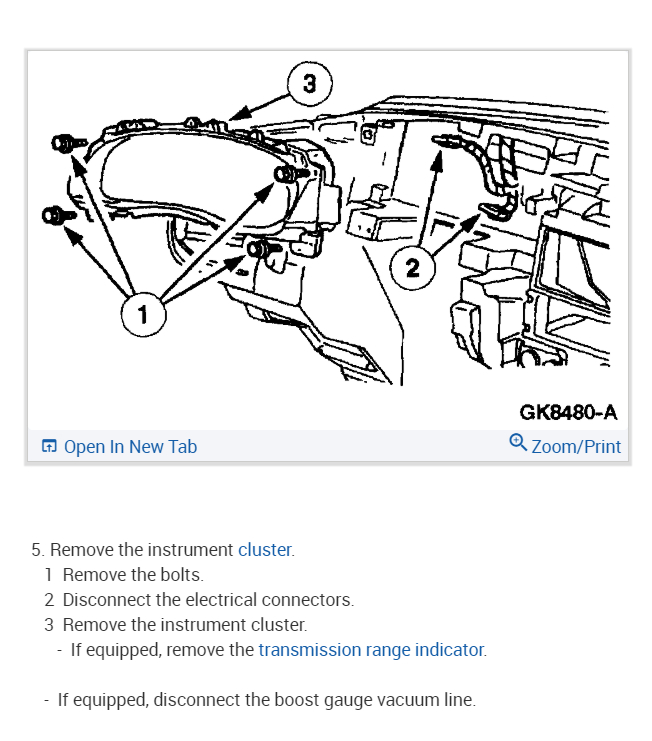 3

2

1

GK8480-A

Open In New Tab

Zoom/Print

5. Remove the instrument cluster.

1 Remove the bolts.

2 Disconnect the electrical connectors.

3 Remove the instrument cluster.

- If equipped, remove the transmission range indicator.

- If equipped, disconnect the boost gauge vacuum line.