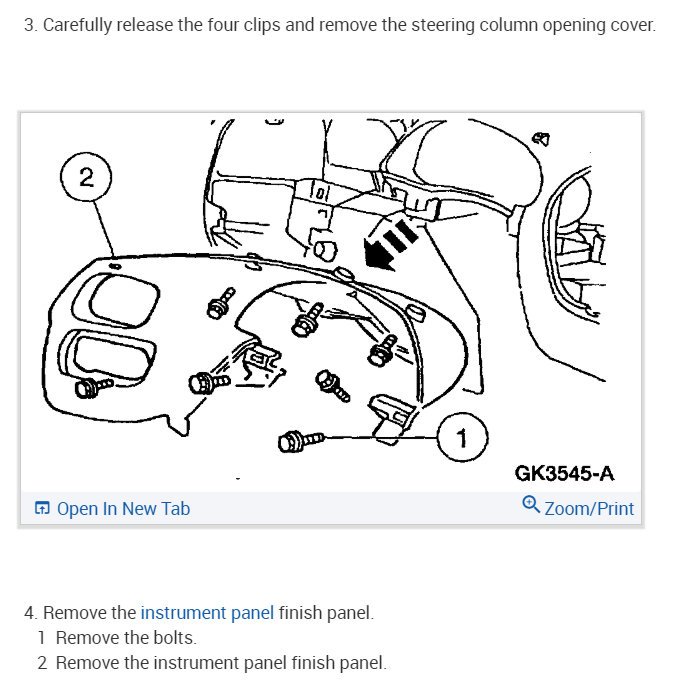 3. Carefully release the four clips and remove the steering column opening cover.

2

1

GK3545-A

Open In New Tab

Zoom/Print

4. Remove the instrument panel finish panel.

1 Remove the bolts.

2 Remove the instrument panel finish panel.