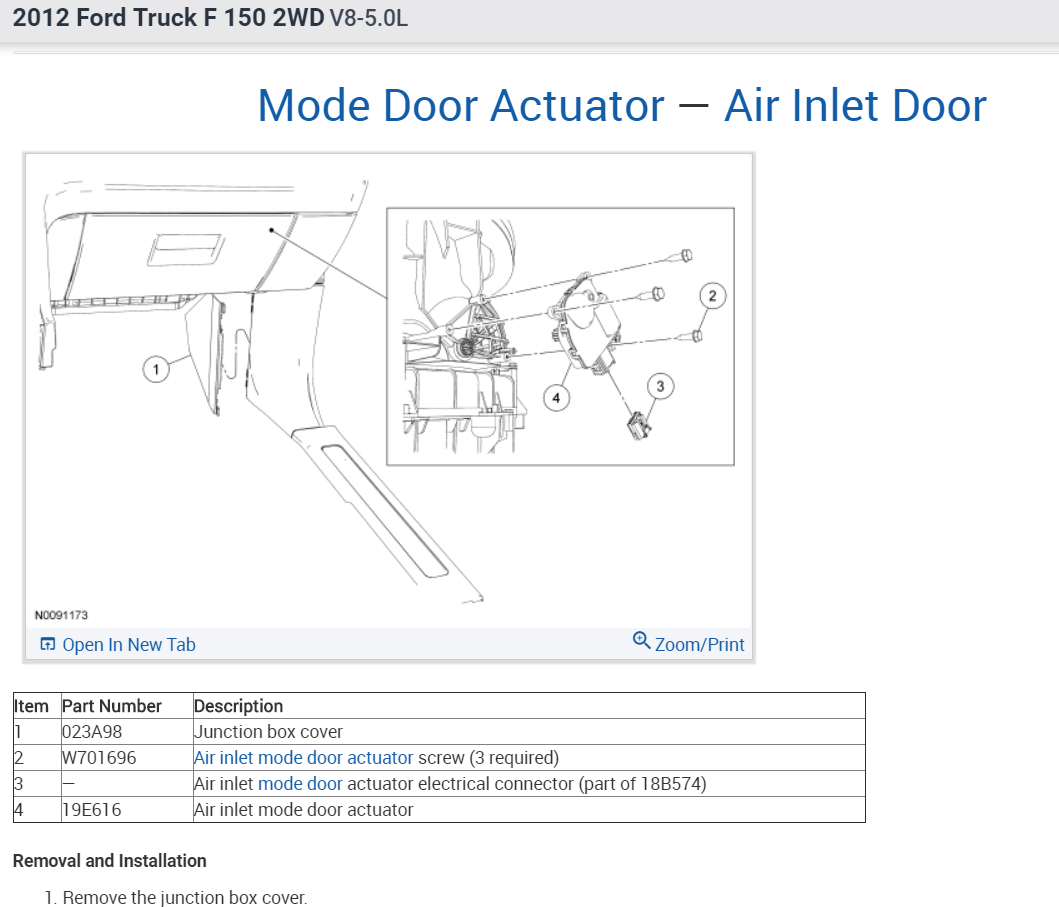 2012 Ford Truck F 150 2WD V8-5.0L

Mode Door Actuator — Air Inlet Door

1
2
3
4
N0091173

Open In New Tab
Zoom/Print

| Item | Part Number | Description |
|---|---|---|
| 1 | 023A98 | Junction box cover |
| 2 | W701696 | Air inlet mode door actuator screw (3 required) |
| 3 | — | Air inlet mode door actuator electrical connector (part of 18B574) |
| 4 | 19E616 | Air inlet mode door actuator |

Removal and Installation

1. Remove the junction box cover.