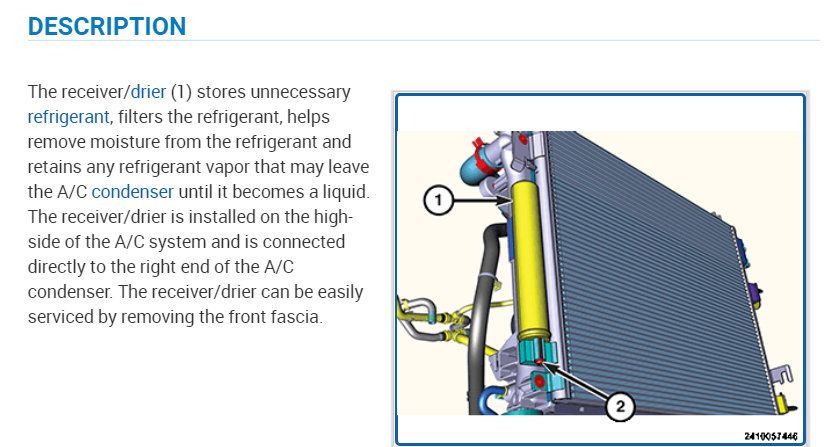 DESCRIPTION

The receiver/drier (1) stores unnecessary refrigerant, filters the refrigerant, helps remove moisture from the refrigerant and retains any refrigerant vapor that may leave the A/C condenser until it becomes a liquid. The receiver/drier is installed on the high-side of the A/C system and is connected directly to the right end of the A/C condenser. The receiver/drier can be easily serviced by removing the front fascia.

1

2

2410057446