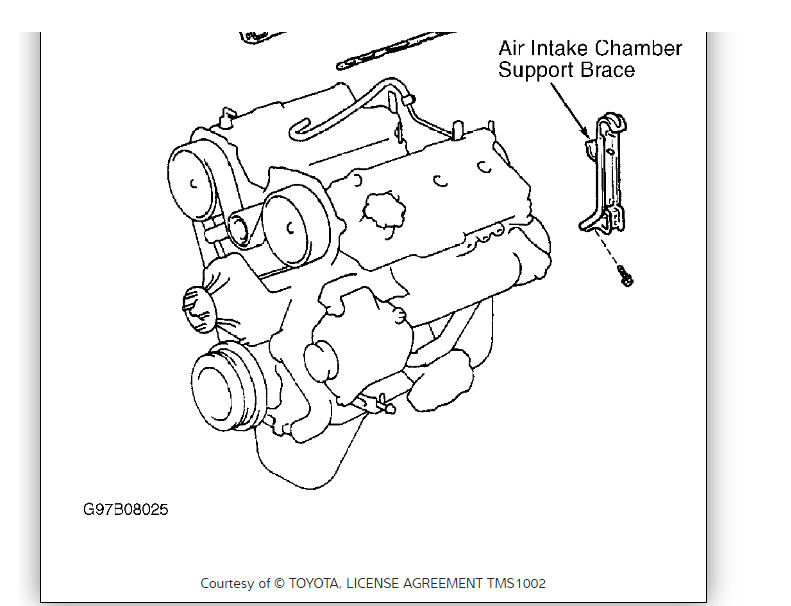 Air Intake Chamber Support Brace

G97B08025

Courtesy of © TOYOTA, LICENSE AGREEMENT TMS1002