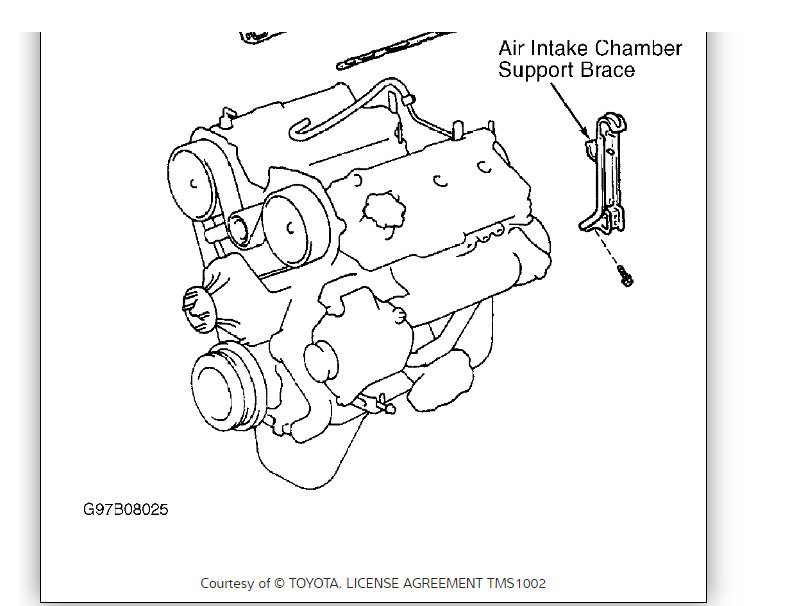 Air Intake Chamber Support Brace

G97B08025

Courtesy of © TOYOTA, LICENSE AGREEMENT TMS1002