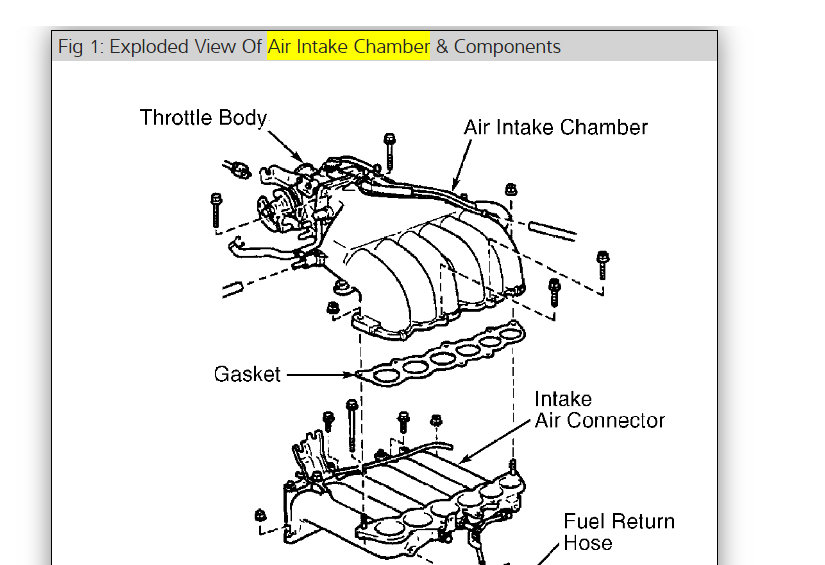 Fig 1: Exploded View Of Air Intake Chamber & Components

Throttle Body

Air Intake Chamber

Gasket

Intake Air Connector

Fuel Return Hose