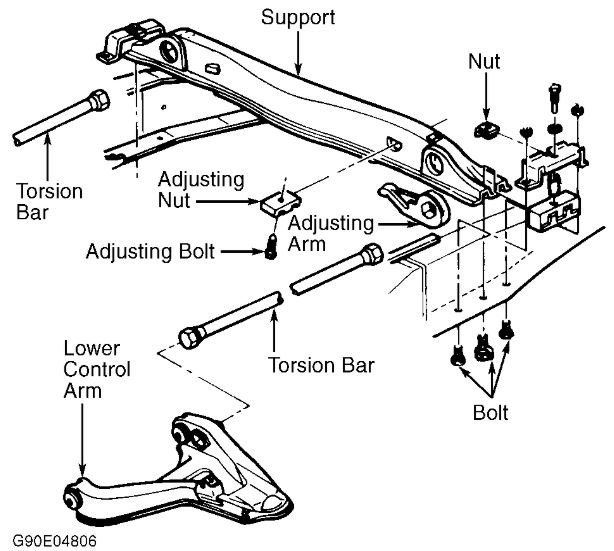 Support

Nut

Torsion Bar

Adjusting Nut

Adjusting Arm

Adjusting Bolt

Torsion Bar

Lower Control Arm

Bolt

G90E04806