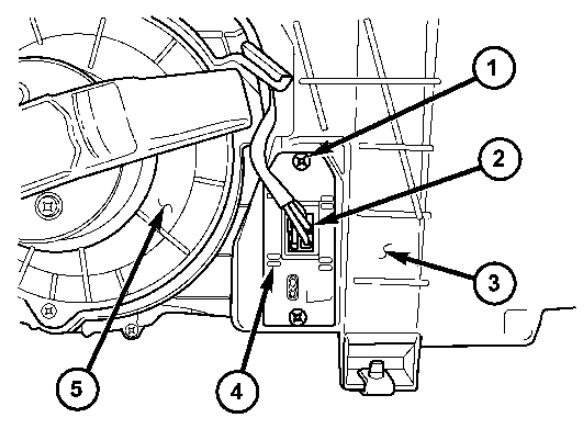 1
2
3
4
5