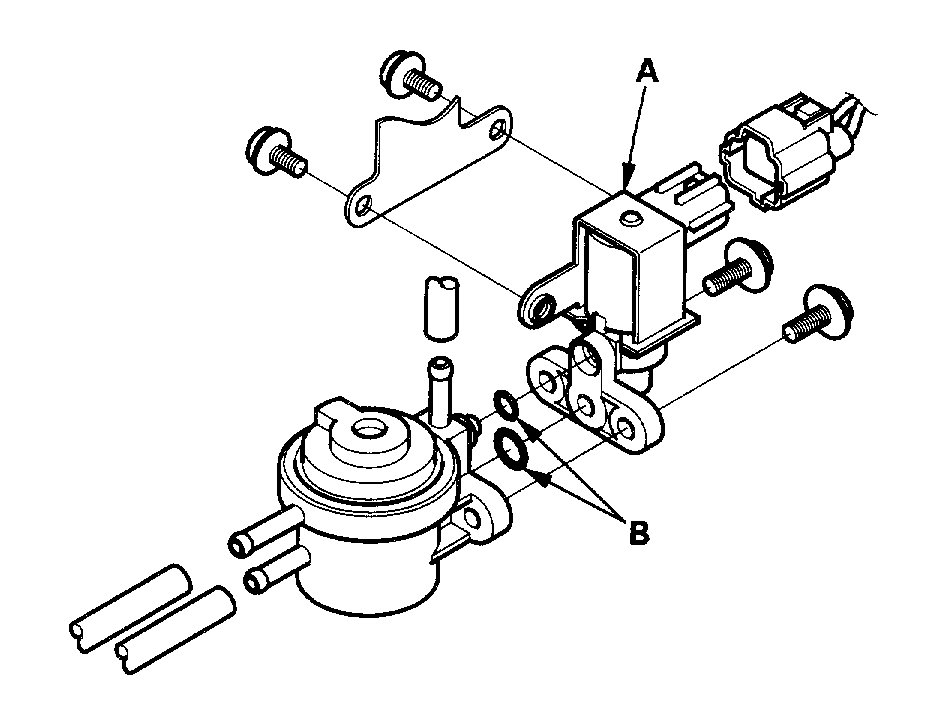 A

B