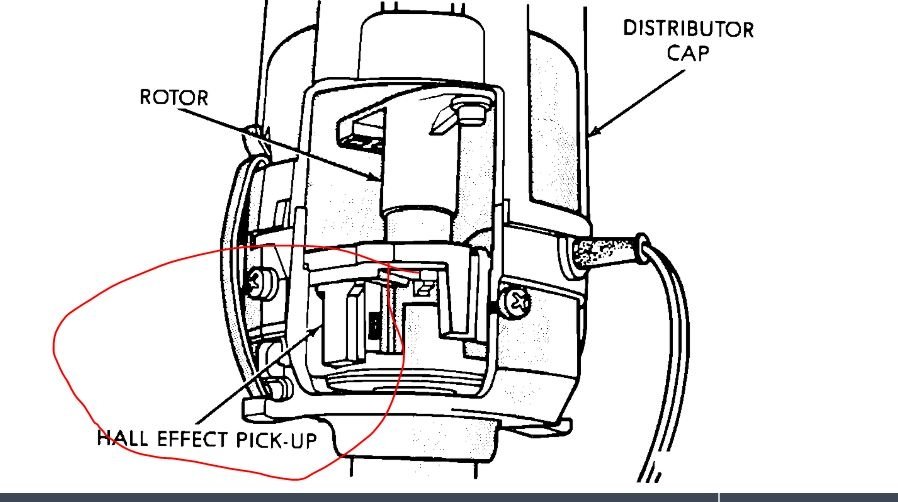 DISTRIBUTOR CAP

ROTOR

HALL EFFECT PICK-UP